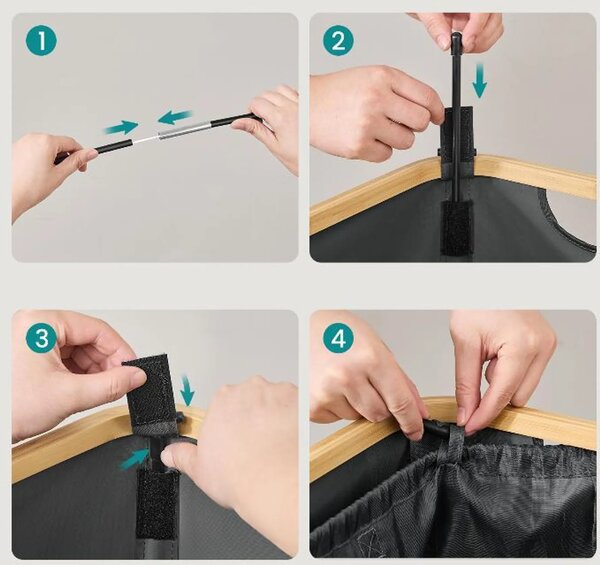 1

2

3

4