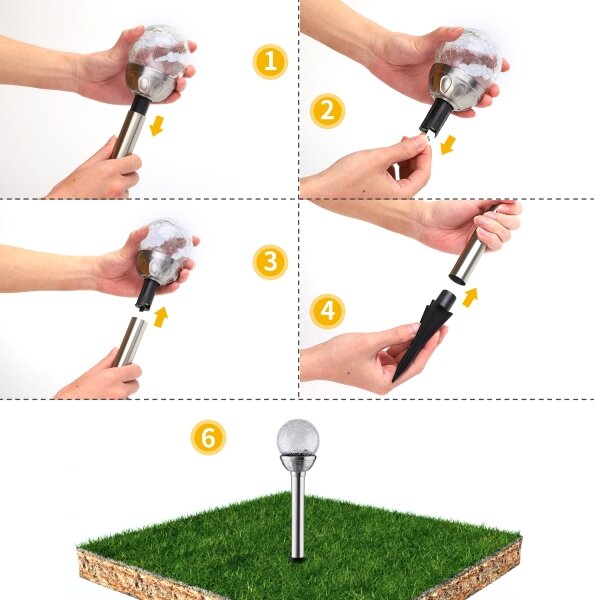 1

2

3

4

6