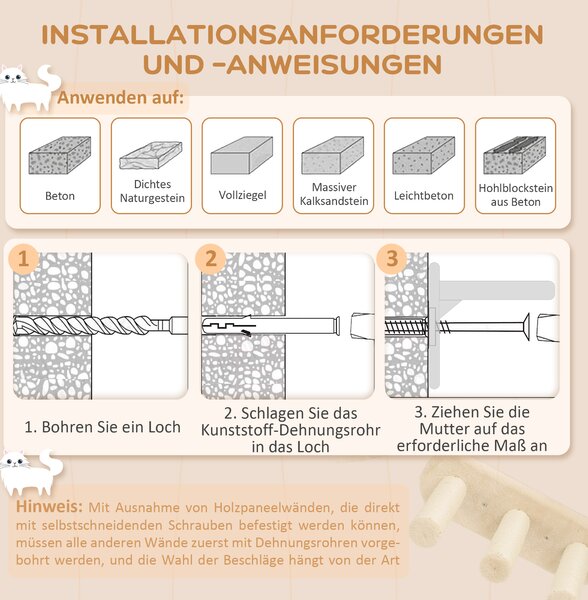 INSTALLATIONSANFORDERUNGEN UND -ANWEISUNGEN

Anwenden auf:

Beton

Dichtes Naturgestein

Vollziegel

Massiver Kalksandstein

Leichtbeton

Hohlblockstein aus Beton

1

2

3

1. Bohren Sie ein Loch

2. Schlagen Sie das Kunststoff-Dehnungsrohr in das Loch

3. Ziehen Sie die Mutter auf das erforderliche Maß an

Hinweis: Mit Ausnahme von Holzpaneelwänden, die direkt mit selbstschneidenden Schrauben befestigt werden können, müssen alle anderen Wände zuerst mit Dehnungsrohren vorgebohrt werden, und die Wahl der Beschläge hängt von der Art