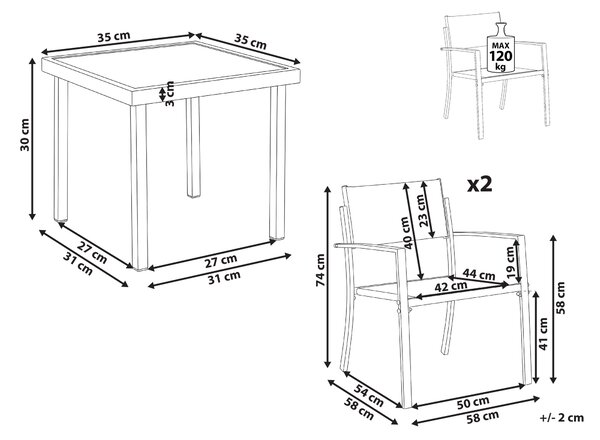 35 cm
35 cm
30 cm
3 cm
27 cm
31 cm
27 cm
31 cm

MAX
120
kg

x2
74 cm
40 cm
23 cm
19 cm
44 cm
42 cm
58 cm
41 cm
54 cm
58 cm
50 cm
58 cm
+/- 2 cm