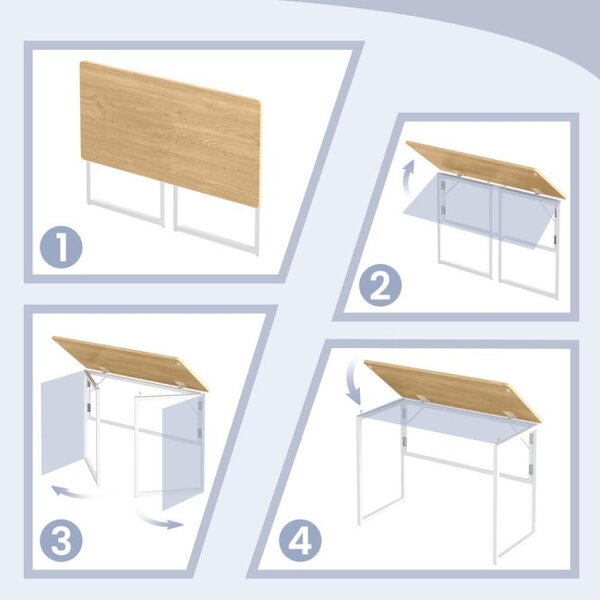 1

2

3

4