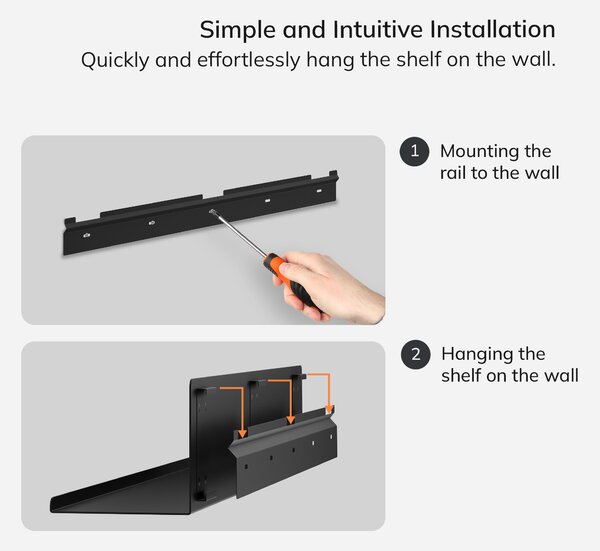 Simple and Intuitive Installation
Quickly and effortlessly hang the shelf on the wall.

1 Mounting the rail to the wall

2 Hanging the shelf on the wall