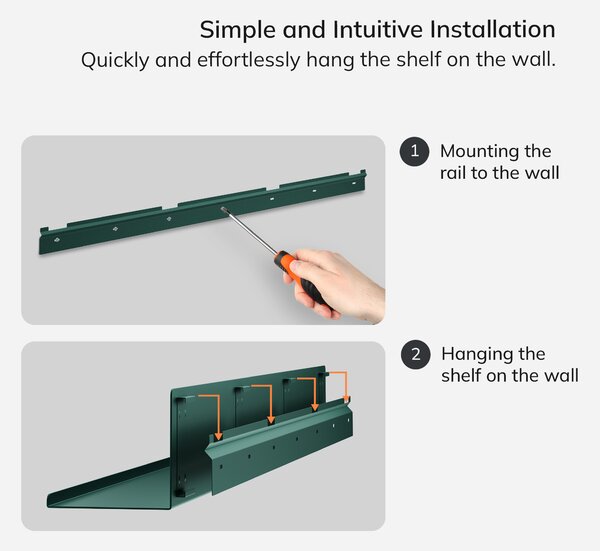 Simple and Intuitive Installation
Quickly and effortlessly hang the shelf on the wall.

1 Mounting the rail to the wall

2 Hanging the shelf on the wall