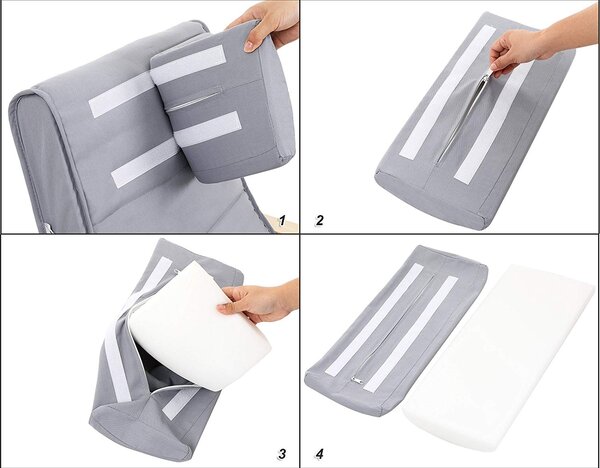 1

2

3

4