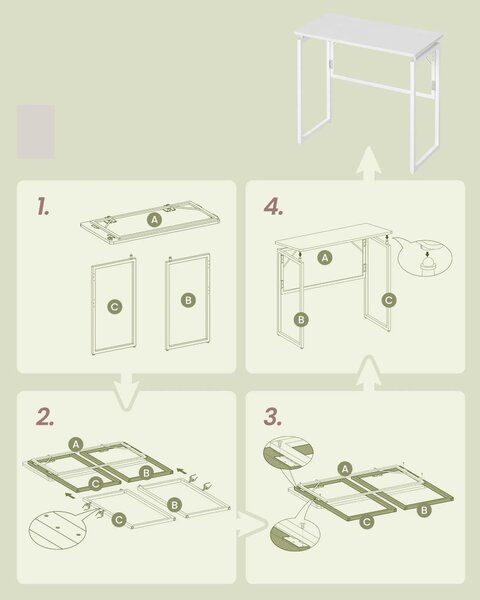 1.
A
C
B

4.
A
B
C

2.
A
B
C
B
C

3.
A
C
B