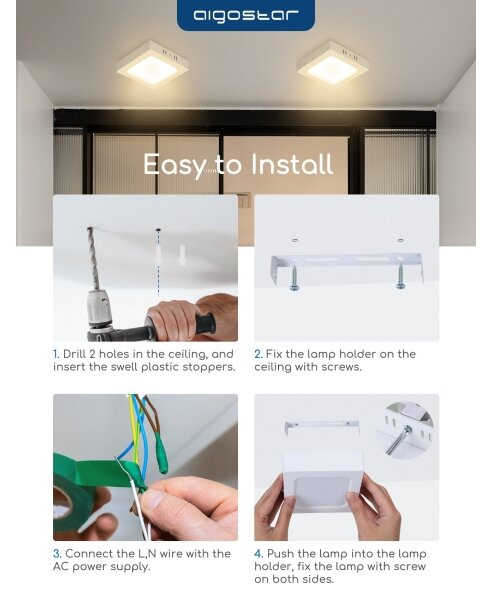 aigostar

Easy to Install

1. Drill 2 holes in the ceiling, and insert the swell plastic stoppers.

2. Fix the lamp holder on the ceiling with screws.

3. Connect the L,N wire with the AC power supply.

4. Push the lamp into the lamp holder, fix the lamp with screw on both sides.