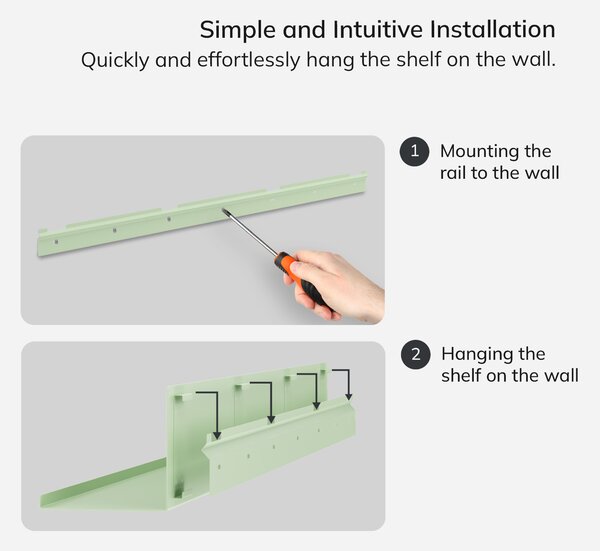 Simple and Intuitive Installation
Quickly and effortlessly hang the shelf on the wall.

1 Mounting the rail to the wall

2 Hanging the shelf on the wall