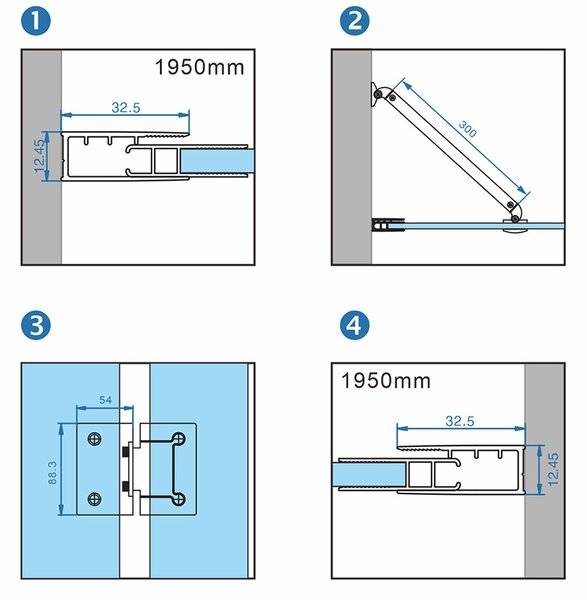 1

1950mm

32.5

12.45

2

300

3

54

88.3

4

1950mm

32.5

12.45