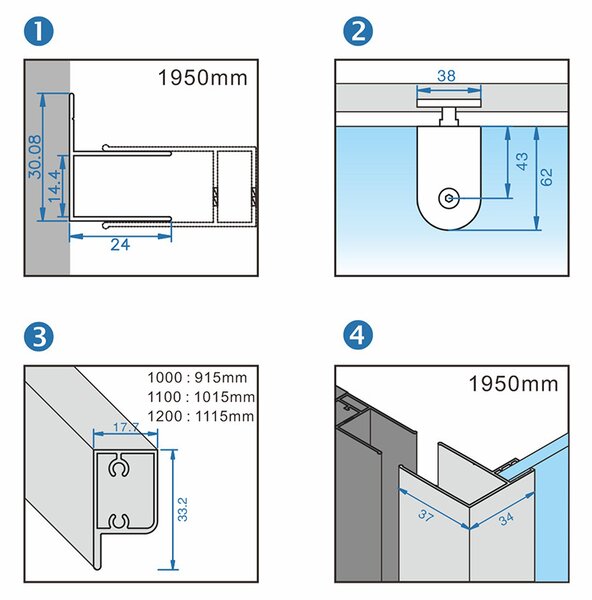 1

1950mm

30.08

14.4

24

2

38

43

62

3

1000 : 915mm
1100 : 1015mm
1200 : 1115mm

17.7

33.2

4

1950mm

37

34