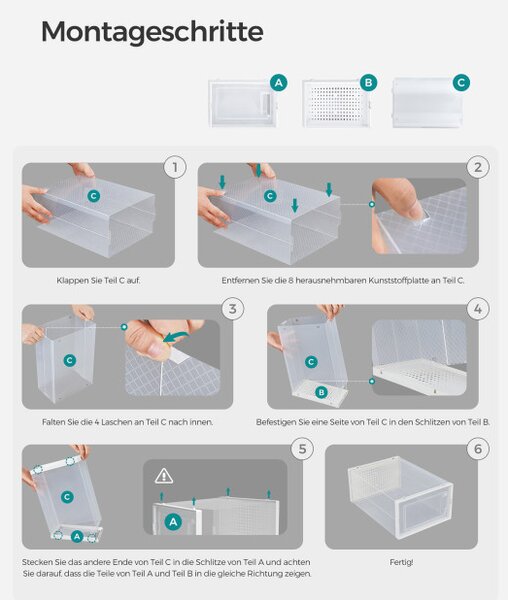 Montageschritte

A B C

1
C
Klappen Sie Teil C auf.

2
C
Entfernen Sie die 8 herausnehmbaren Kunststoffplatte an Teil C.

3
C
Falten Sie die 4 Laschen an Teil C nach innen.

4
C
B
Befestigen Sie eine Seite von Teil C in den Schlitzen von Teil B.

5
C
A
A
Stecken Sie das andere Ende von Teil C in die Schlitze von Teil A und achten Sie darauf, dass die Teile von Teil A und Teil B in die gleiche Richtung zeigen.

6
Fertig!