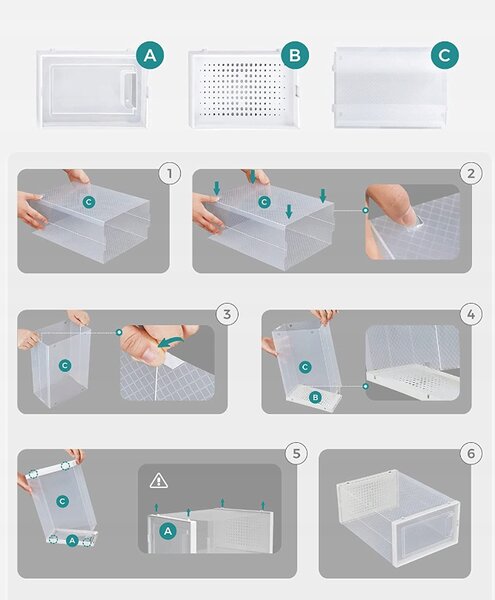 A
B
C
1
C
2
C
3
C
4
C
B
5
C
A
A
6