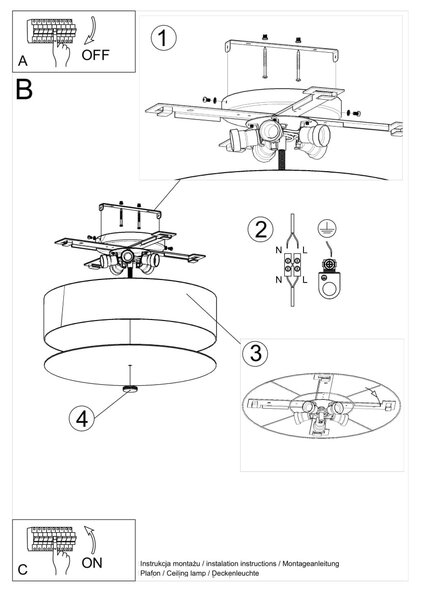 A
OFF

B

1

2

N L

N L

3

4

C
ON

Instrukcja montażu / instalation instructions / Montageanleitung
Plafon / Ceiling lamp / Deckenleuchte