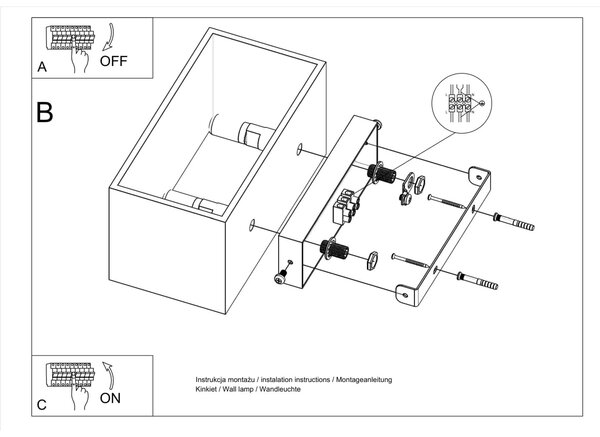 A
OFF

B

C
ON

Instrukcja montażu / instalation instructions / Montageanleitung
Kinkiet / Wall lamp / Wandleuchte