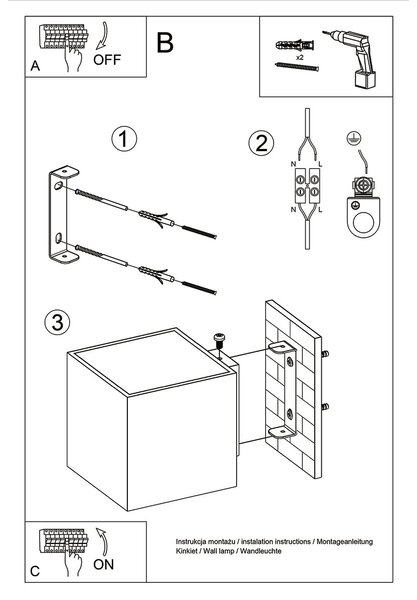 A OFF

B

x2

1

2

N L

N L

3

C ON

Instrukcja montażu / instalation instructions / Montageanleitung
Kinkiet / Wall lamp / Wandleuchte