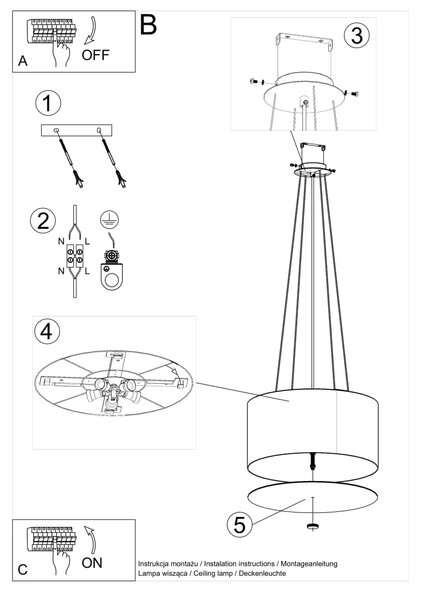 A
OFF

B

1

2
N L
N L

3

4

5

C
ON

Instrukcja montażu / Instalation instructions / Montageanleitung
Lampa wisząca / Ceiling lamp / Deckenleuchte