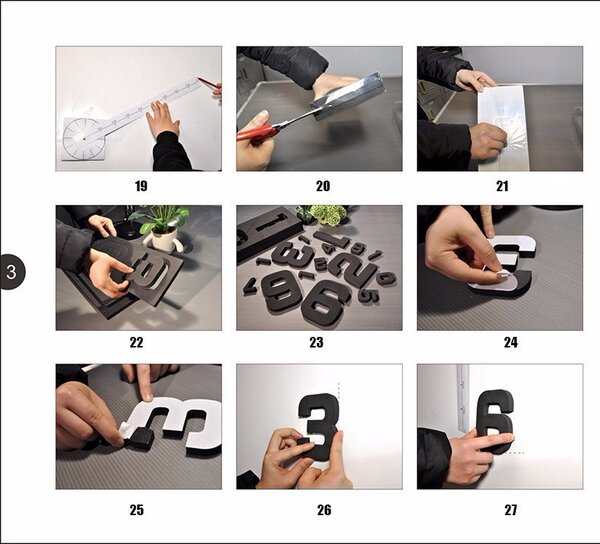 3

19

20

21

22

23

24

25

26

27