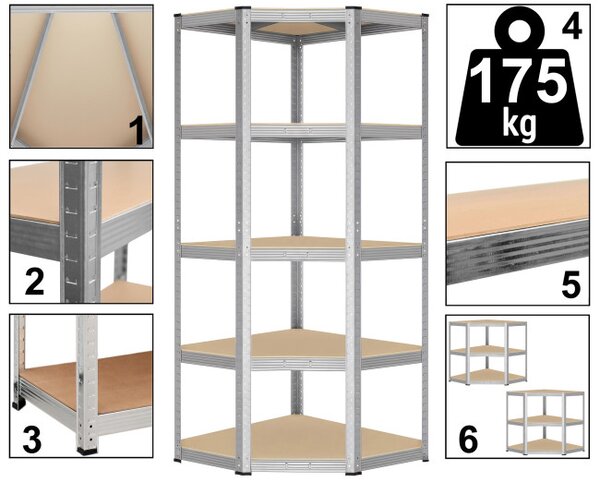 1

2

3

4

175
kg

5

6