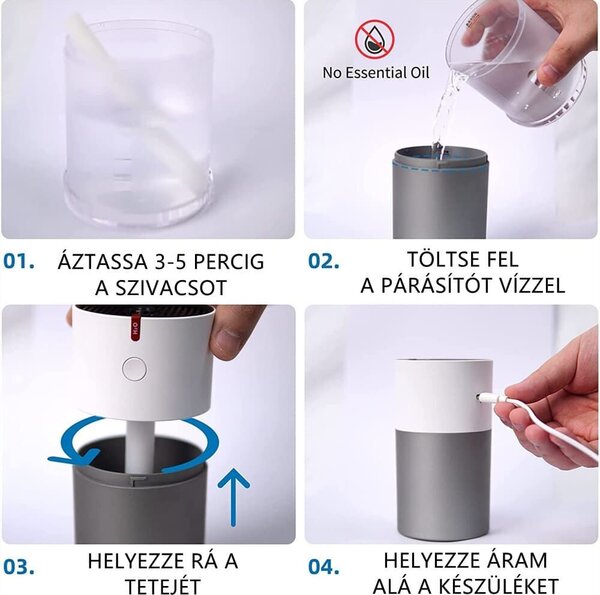 No Essential Oil

01. ÁZTASSA 3-5 PERCIG A SZIVACSOT

02. TÖLTSE FEL A PÁRÁSÍTÓT VÍZZEL

$H_2O$

03. HELYEZZE RÁ A TETEJÉT

04. HELYEZZE ÁRAM ALÁ A KÉSZÜLÉKET