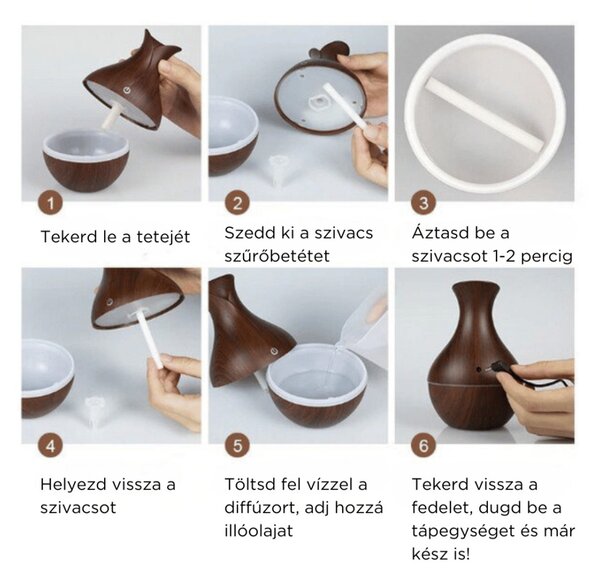 1

Tekerd le a tetejét

2

Szedd ki a szivacs szűrőbetétet

3

Áztasd be a szivacsot 1-2 percig

4

Helyezd vissza a szivacsot

5

Töltsd fel vízzel a diffúzort, adj hozzá illóolajat

6

Tekerd vissza a fedelet, dugd be a tápegységet és már kész is!