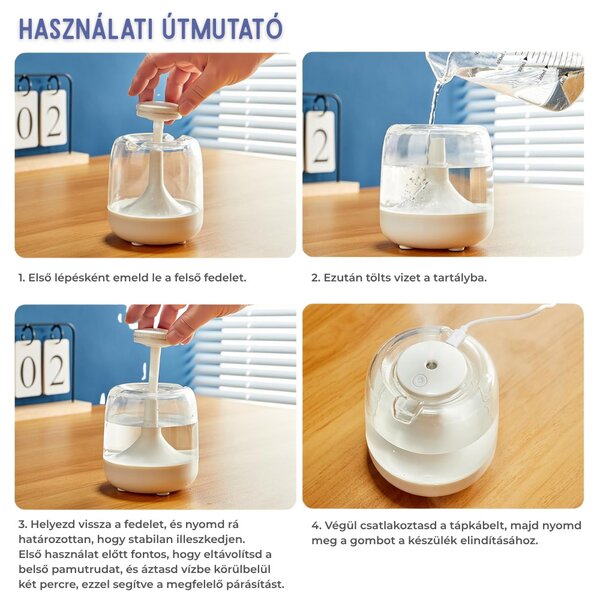 HASZNÁLATI ÚTMUTATÓ

02

2

1. Első lépésként emeld le a felső fedelet.

2. Ezután tölts vizet a tartályba.

02

3. Helyezd vissza a fedelet, és nyomd rá határozottan, hogy stabilan illeszkedjen. Első használat előtt fontos, hogy eltávolítsd a belső pamutrudat, és áztasd vízbe körülbelül két percre, ezzel segítve a megfelelő párásítást.

4. Végül csatlakoztasd a tápkábelt, majd nyomd meg a gombot a készülék elindításához.