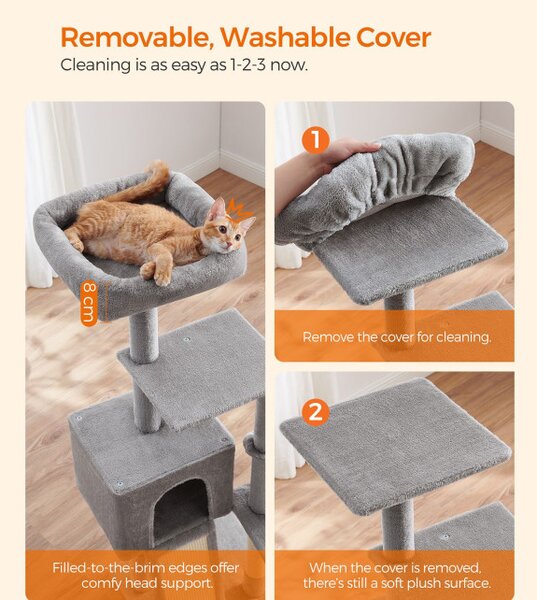 Removable, Washable Cover
Cleaning is as easy as 1-2-3 now.

8 cm

Filled-to-the-brim edges offer comfy head support.

1

Remove the cover for cleaning.

2

When the cover is removed, there's still a soft plush surface.