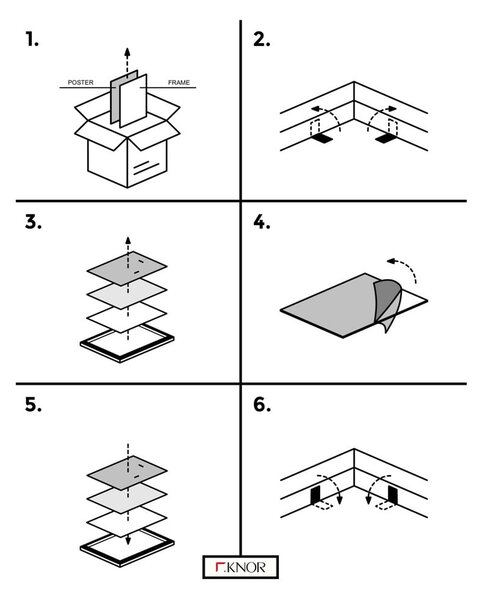 1.

POSTER

FRAME

2.

3.

4.

5.

6.

KNOR