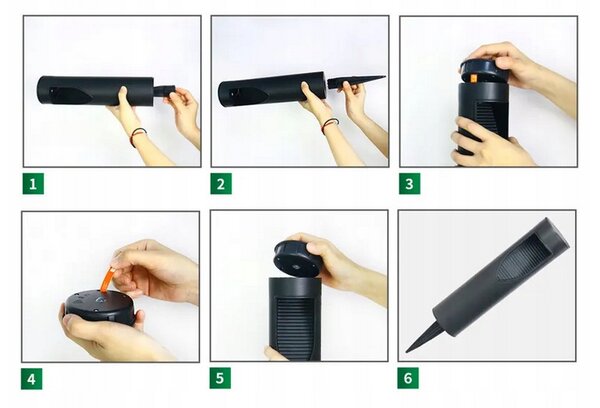 1

2

3

4

5

6