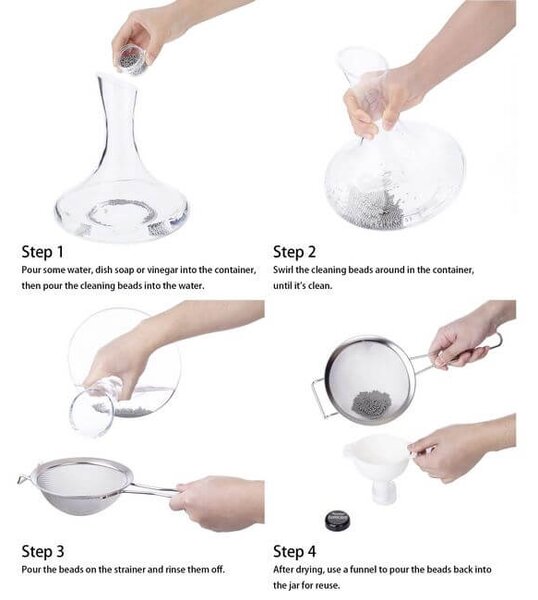 Step 1
Pour some water, dish soap or vinegar into the container, then pour the cleaning beads into the water.

Step 2
Swirl the cleaning beads around in the container, until it's clean.

Step 3
Pour the beads on the strainer and rinse them off.

Step 4
After drying, use a funnel to pour the beads back into the jar for reuse.