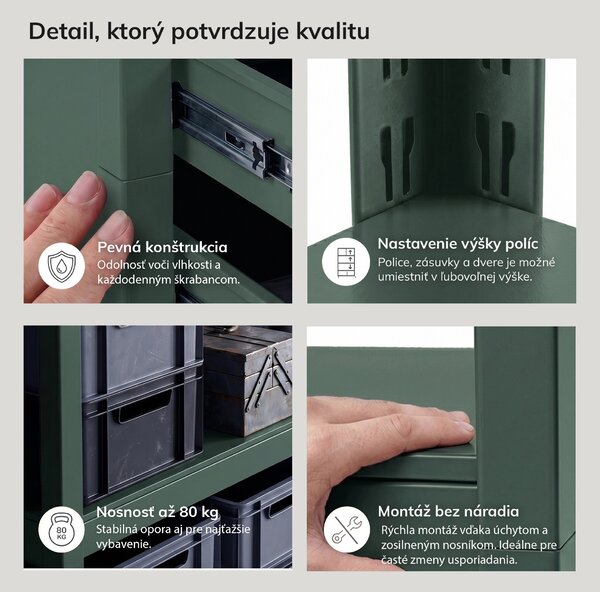 Detail, ktorý potvrdzuje kvalitu

Pevná konštrukcia
Odolnosť voči vlhkosti a každodenným škrabancom.

Nastavenie výšky políc
Police, zásuvky a dvere je možné umiestniť v ľubovoľnej výške.

80 KG
Nosnosť až 80 kg
Stabilná opora aj pre najťažšie vybavenie.

Montáž bez náradia
Rýchla montáž vďaka úchytom a zosilneným nosníkom. Ideálne pre časté zmeny usporiadania.