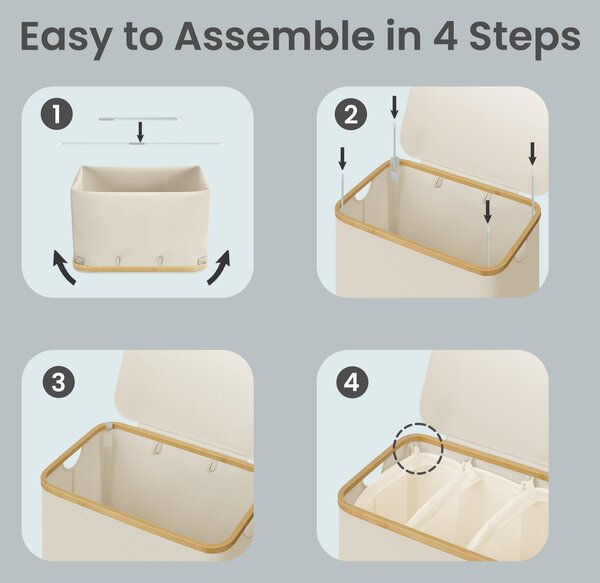 Easy to Assemble in 4 Steps

1

2

3

4