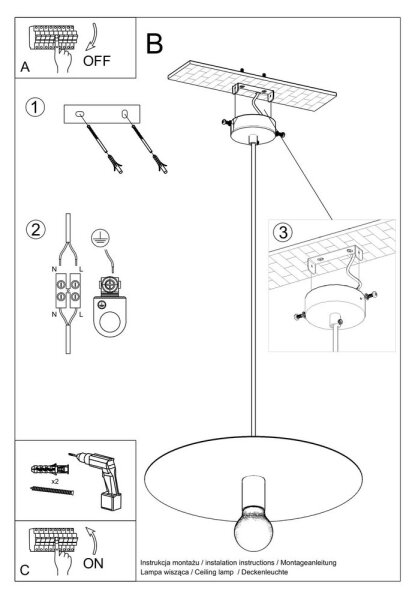 A
OFF

B

1

2

N L
N L

3

x2

C
ON

Instrukcja montażu / instalation instructions / Montageanleitung
Lampa wisząca / Ceiling lamp / Deckenleuchte