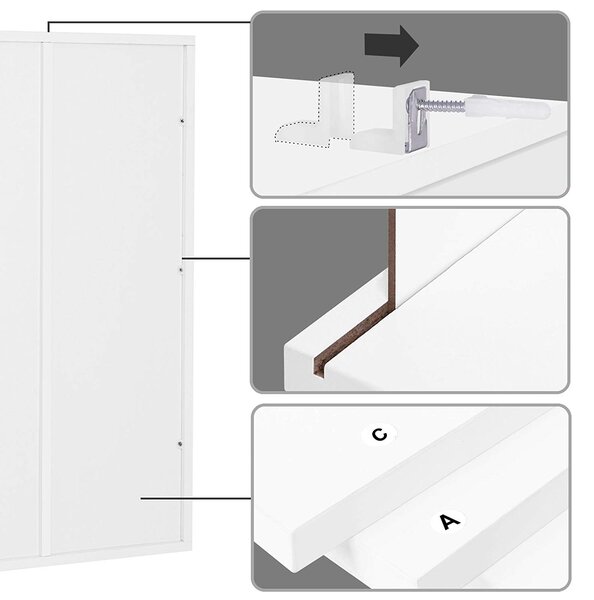 C

A