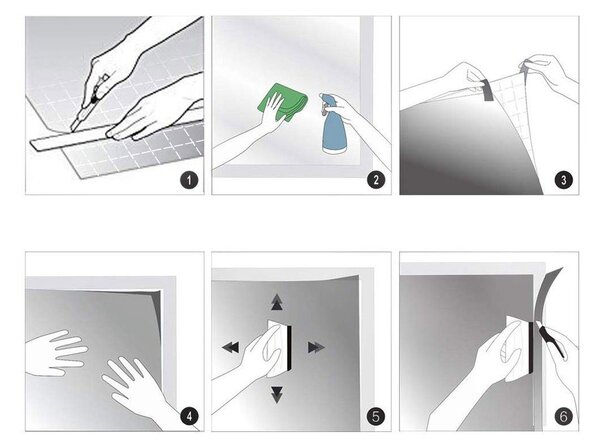 1

2

3

4

5

6