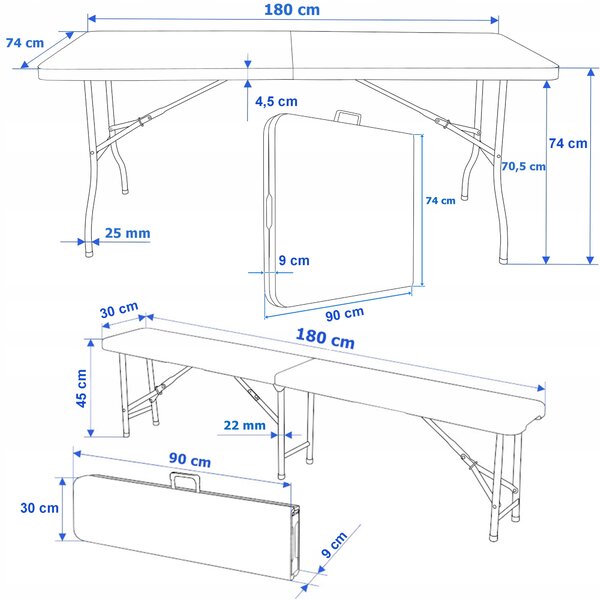 180 cm
74 cm
4,5 cm
74 cm
70,5 cm
74 cm
25 mm
9 cm
90 cm
30 cm
180 cm
45 cm
22 mm
90 cm
30 cm
9 cm