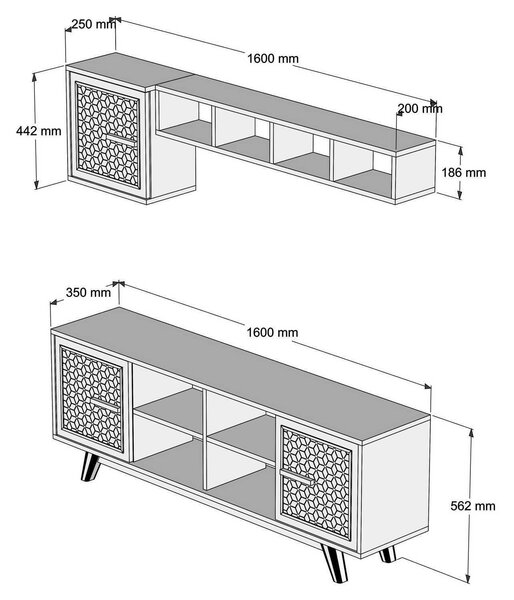 250 mm
1600 mm
200 mm
442 mm
186 mm

350 mm
1600 mm
562 mm