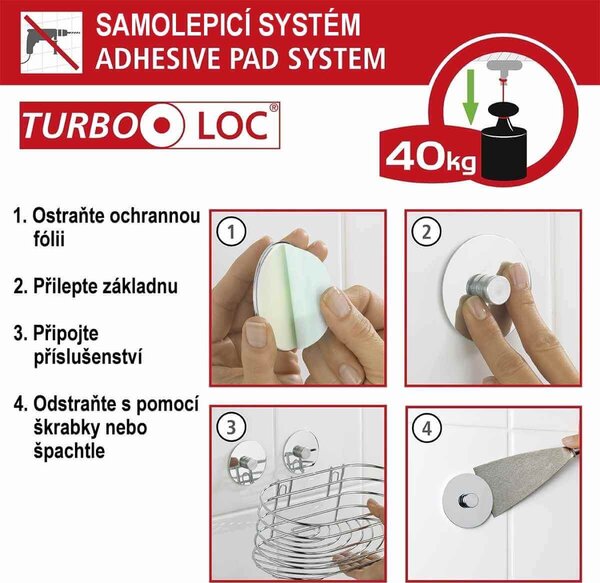 SAMOLEPICÍ SYSTÉM
ADHESIVE PAD SYSTEM

TURBO LOC®

40kg

1. Ostraňte ochrannou fólii

2. Přilepte základnu

3. Připojte příslušenství

4. Odstraňte s pomocí škrabky nebo špachtle

1

2

3

4