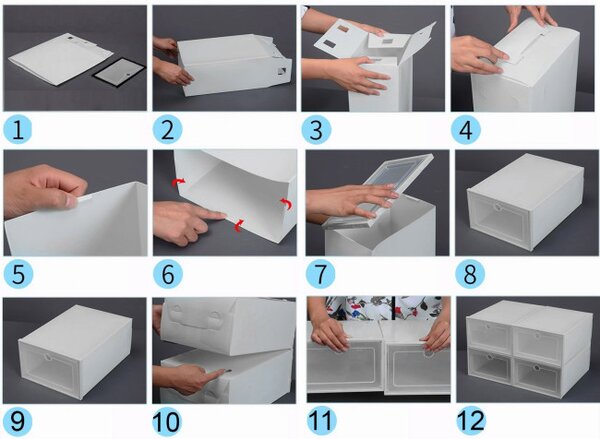 1
2
3
4
5
6
7
8
9
10
11
12