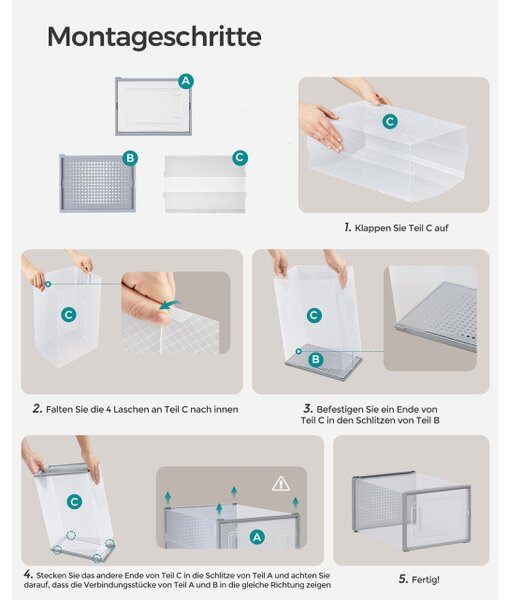 Montageschritte

A

B

C

C

1. Klappen Sie Teil C auf

C

2. Falten Sie die 4 Laschen an Teil C nach innen

C

B

3. Befestigen Sie ein Ende von Teil C in den Schlitzen von Teil B

C

A

4. Stecken Sie das andere Ende von Teil C in die Schlitze von Teil A und achten Sie darauf, dass die Verbindungsstücke von Teil A und B in die gleiche Richtung zeigen

5. Fertig!