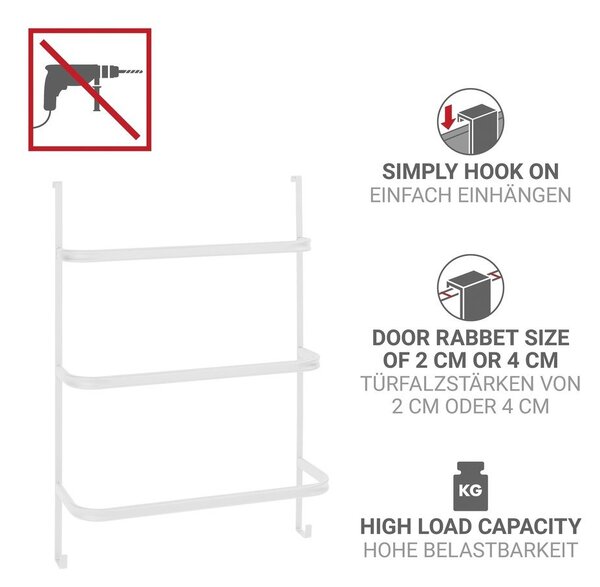 SIMPLY HOOK ON
EINFACH EINHÄNGEN

DOOR RABBET SIZE OF 2 CM OR 4 CM
TÜRFALZSTÄRKEN VON 2 CM ODER 4 CM

KG

HIGH LOAD CAPACITY
HOHE BELASTBARKEIT