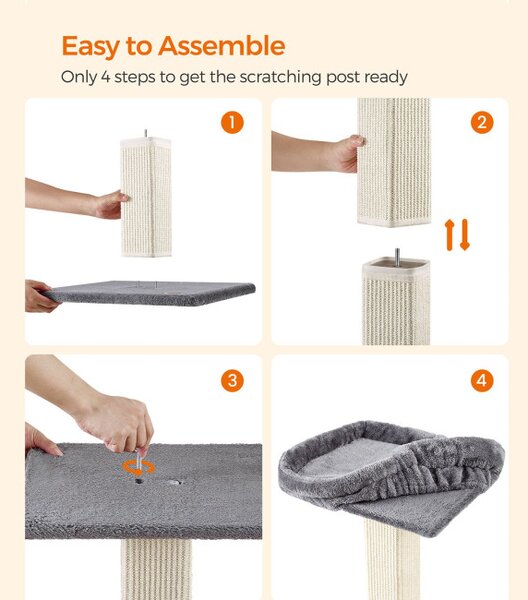 Easy to Assemble
Only 4 steps to get the scratching post ready

1

2

3

4