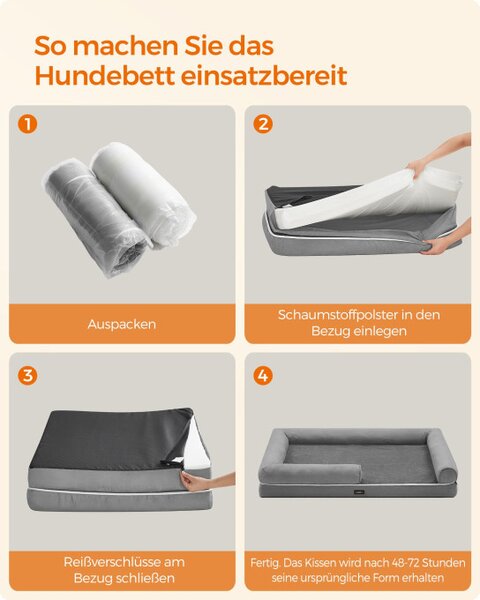 So machen Sie das Hundebett einsatzbereit

1

Auspacken

2

Schaumstoffpolster in den Bezug einlegen

3

Reißverschlüsse am Bezug schließen

4

Fertig. Das Kissen wird nach 48-72 Stunden seine ursprüngliche Form erhalten