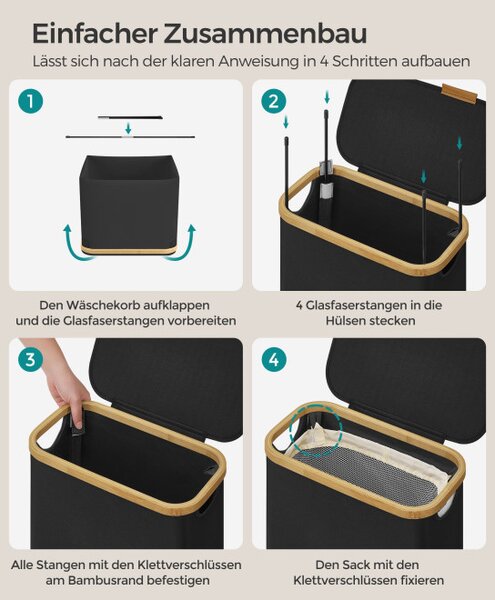 Einfacher Zusammenbau
Lässt sich nach der klaren Anweisung in 4 Schritten aufbauen

1

Den Wäschekorb aufklappen und die Glasfaserstangen vorbereiten

2

4 Glasfaserstangen in die Hülsen stecken

3

Alle Stangen mit den Klettverschlüssen am Bambusrand befestigen

4

Den Sack mit den Klettverschlüssen fixieren