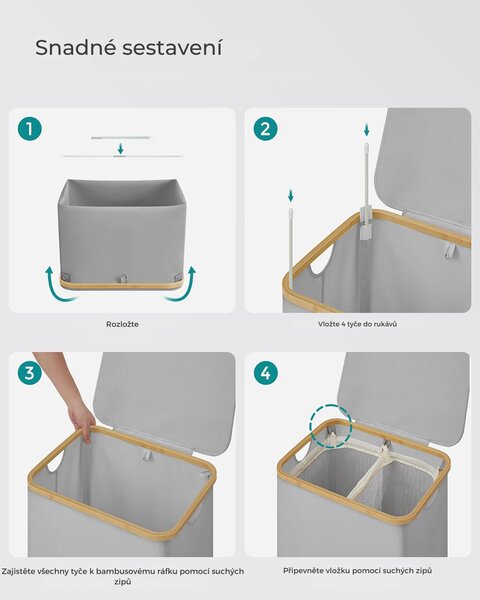 Snadné sestavení

1

Rozložte

2

Vložte 4 tyče do rukávů

3

Zajistěte všechny tyče k bambusovému ráfku pomocí suchých zipů

4

Připevněte vložku pomocí suchých zipů