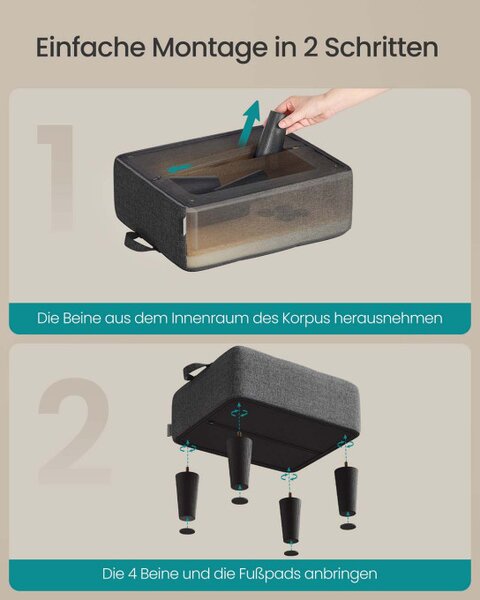 Einfache Montage in 2 Schritten

1

Die Beine aus dem Innenraum des Korpus herausnehmen

2

Die 4 Beine und die Fußpads anbringen