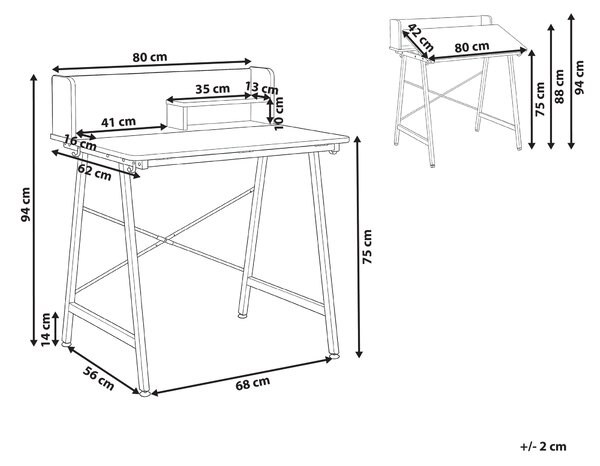 80 cm
35 cm
13 cm
10 cm
41 cm
16 cm
62 cm
94 cm
75 cm
14 cm
56 cm
68 cm
42 cm
80 cm
75 cm
88 cm
94 cm
+/- 2 cm