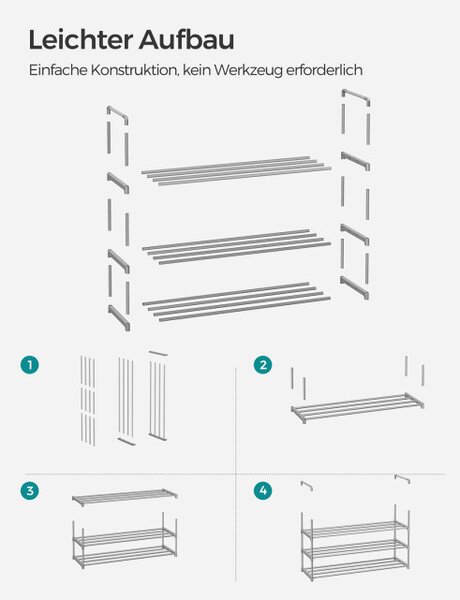 Leichter Aufbau

Einfache Konstruktion, kein Werkzeug erforderlich

1

2

3

4