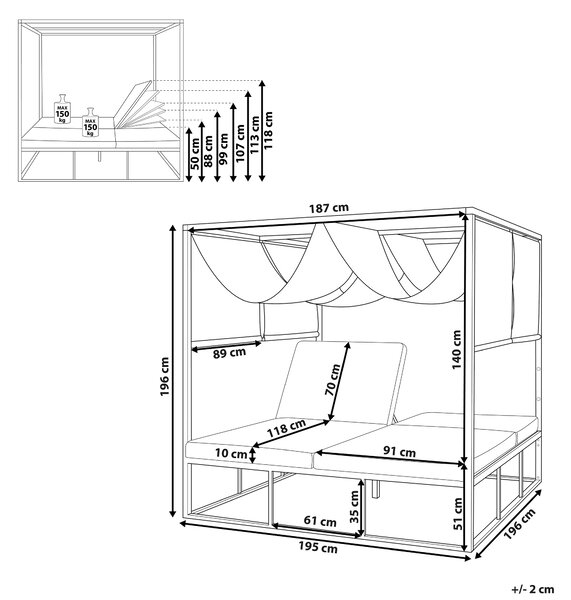 MAX
150
kg

MAX
150
kg

50 cm
88 cm
99 cm
107 cm
113 cm
118 cm

187 cm
196 cm
89 cm
140 cm
70 cm
118 cm
10 cm
91 cm
35 cm
61 cm
51 cm
195 cm
196 cm

+/- 2 cm