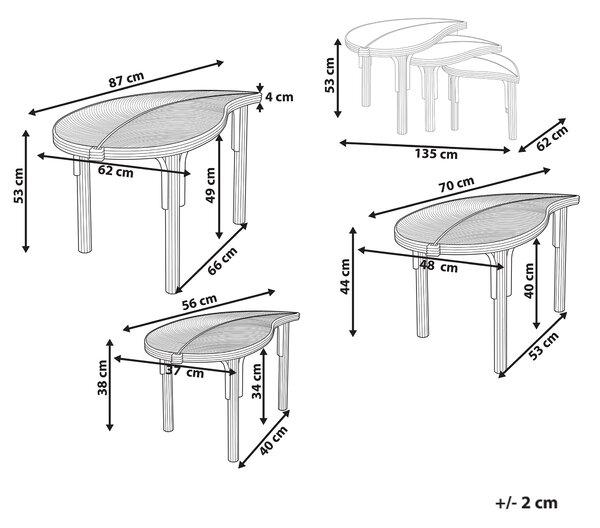 87 cm
4 cm
53 cm
62 cm
49 cm
66 cm

53 cm
135 cm
62 cm

70 cm
44 cm
48 cm
40 cm
53 cm

56 cm
38 cm
37 cm
34 cm
40 cm

+/- 2 cm