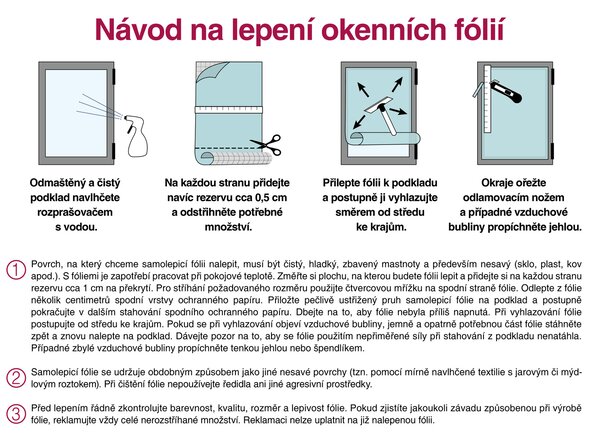 Návod na lepení okenních fólií

Odmaštěný a čistý podklad navlhčete rozprašovačem s vodou.

Na každou stranu přidejte navíc rezervu cca 0,5 cm a odstřihněte potřebné množství.

Přilepte fólii k podkladu a postupně ji vyhlazujte směrem od středu ke krajům.

Okraje ořežte odlamovacím nožem a případné vzduchové bubliny propíchněte jehlou.

1 Povrch, na který chceme samolepicí fólii nalepit, musí být čistý, hladký, zbavený mastnoty a především nesavý (sklo, plast, kov apod.). S fóliemi je zapotřebí pracovat při pokojové teplotě. Změřte si plochu, na kterou budete fólii lepit a přidejte si na každou stranu rezervu cca 1 cm na překrytí. Pro stříhání požadovaného rozměru použijte čtvercovou mřížku na spodní straně fólie. Odlepte z fólie několik centimetrů spodní vrstvy ochranného papíru. Přiložte pečlivě ustřižený pruh samolepicí fólie na podklad a postupně pokračujte v dalším stahování spodního ochranného papíru. Dbejte na to, aby fólie nebyla příliš napnutá. Při vyhlazování fólie postupujte od středu ke krajům. Pokud se při vyhlazování objeví vzduchové bubliny, jemně a opatrně potřebnou část fólie stáhněte zpět a znovu nalepte na podklad. Dávejte pozor na to, aby se fólie použitím nepřiměřené síly při stahování z podkladu nenatáhla. Případné zbylé vzduchové bubliny propíchněte tenkou jehlou nebo špendlíkem.

2 Samolepicí fólie se udržuje obdobným způsobem jako jiné nesavé povrchy (tzn. pomocí mírně navlhčené textilie s jarovým či mýdlovým roztokem). Při čištění fólie nepoužívejte ředidla ani jiné agresivní prostředky.

3 Před lepením řádně zkontrolujte barevnost, kvalitu, rozměr a lepivost fólie. Pokud zjistíte jakoukoli závadu způsobenou při výrobě fólie, reklamujte vždy celé nerozstříhané množství. Reklamaci nelze uplatnit na již nalepenou fólii.