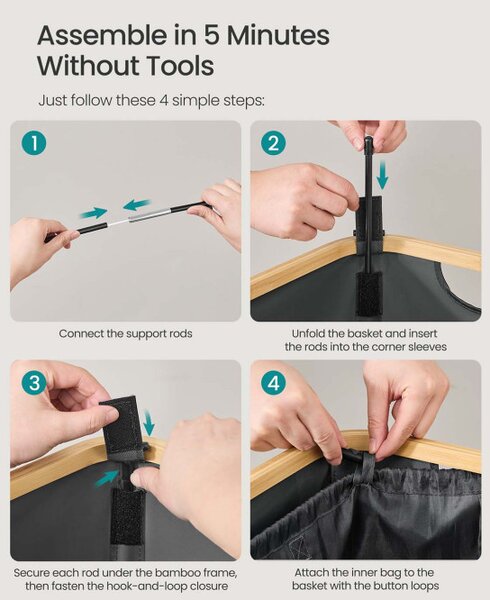 Assemble in 5 Minutes Without Tools

Just follow these 4 simple steps:

1

Connect the support rods

2

Unfold the basket and insert the rods into the corner sleeves

3

Secure each rod under the bamboo frame, then fasten the hook-and-loop closure

4

Attach the inner bag to the basket with the button loops